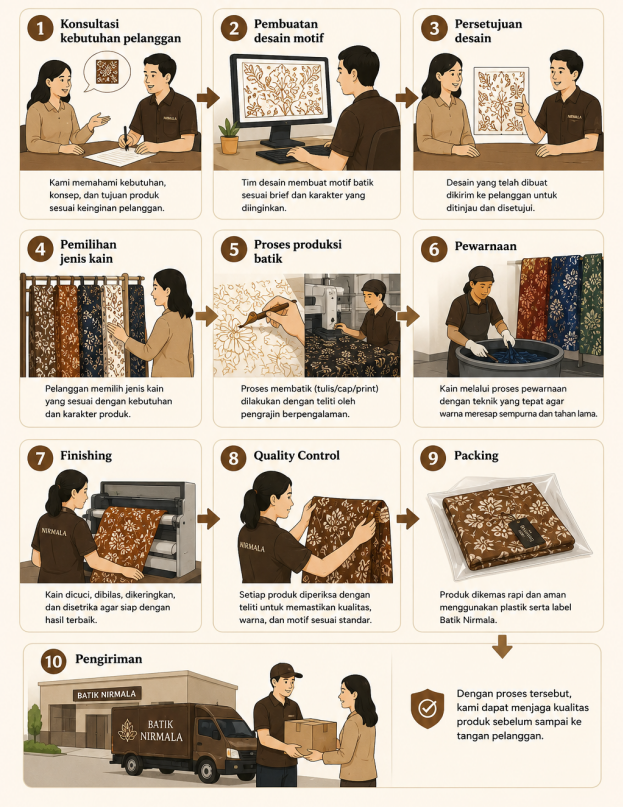 1 Konsultasi kebutuhan pelanggan

NIRMALA

Kami memahami kebutuhan, konsep, dan tujuan produk sesuai keinginan pelanggan.

2 Pembuatan desain motif

Tim desain membuat motif batik sesuai brief dan karakter yang diinginkan.

3 Persetujuan desain

NIRMALA

Desain yang telah dibuat dikirim ke pelanggan untuk ditinjau dan disetujui.

4 Pemilihan jenis kain

Pelanggan memilih jenis kain yang sesuai dengan kebutuhan dan karakter produk.

5 Proses produksi batik

Proses membatik (tulis/cap/print) dilakukan dengan teliti oleh pengrajin berpengalaman.

6 Pewarnaan

Kain melalui proses pewarnaan dengan teknik yang tepat agar warna meresap sempurna dan tahan lama.

7 Finishing

NIRMALA

Kain dicuci, dibilas, dikeringkan, dan disetrika agar siap dengan hasil terbaik.

8 Quality Control

NIRMALA

Setiap produk diperiksa dengan teliti untuk memastikan kualitas, warna, dan motif sesuai standar.

9 Packing

Produk dikemas rapi dan aman menggunakan plastik serta label Batik Nirmala.

10 Pengiriman

BATIK NIRMALA

BATIK NIRMALA

Dengan proses tersebut, kami dapat menjaga kualitas produk sebelum sampai ke tangan pelanggan.